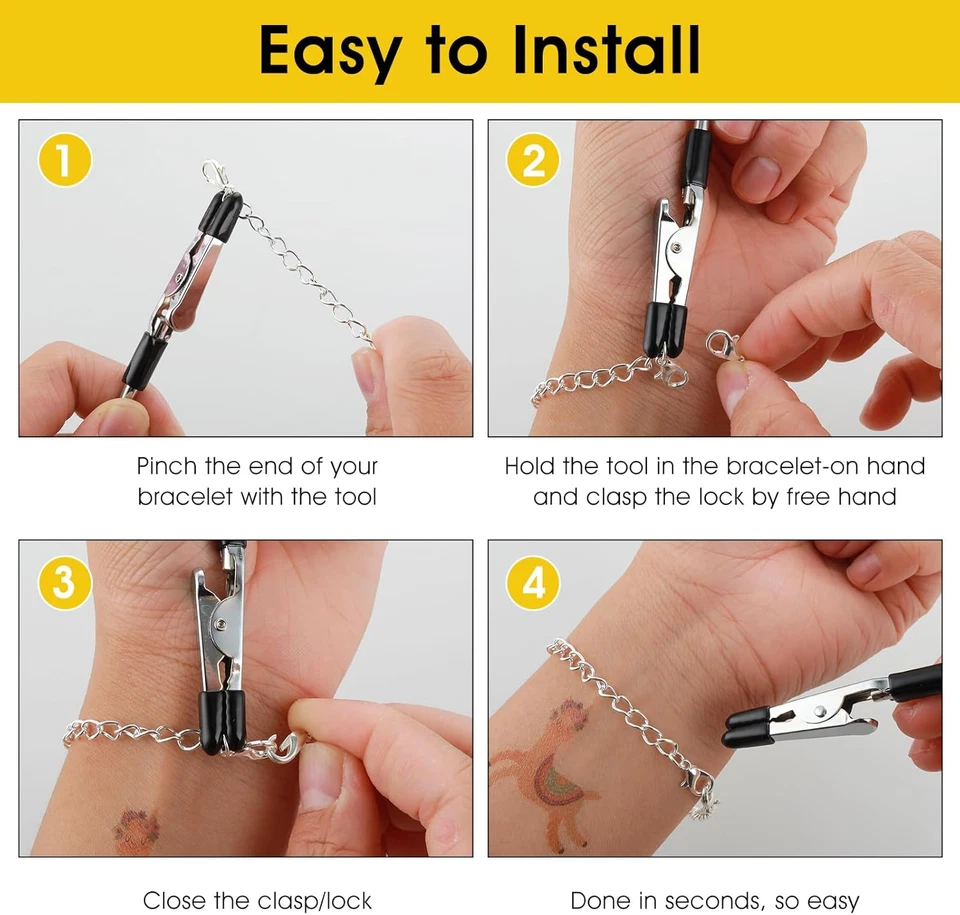 Easy to Install

1

Pinch the end of your bracelet with the tool

2

Hold the tool in the bracelet-on hand and clasp the lock by free hand

3

Close the clasp/lock

4

Done in seconds, so easy