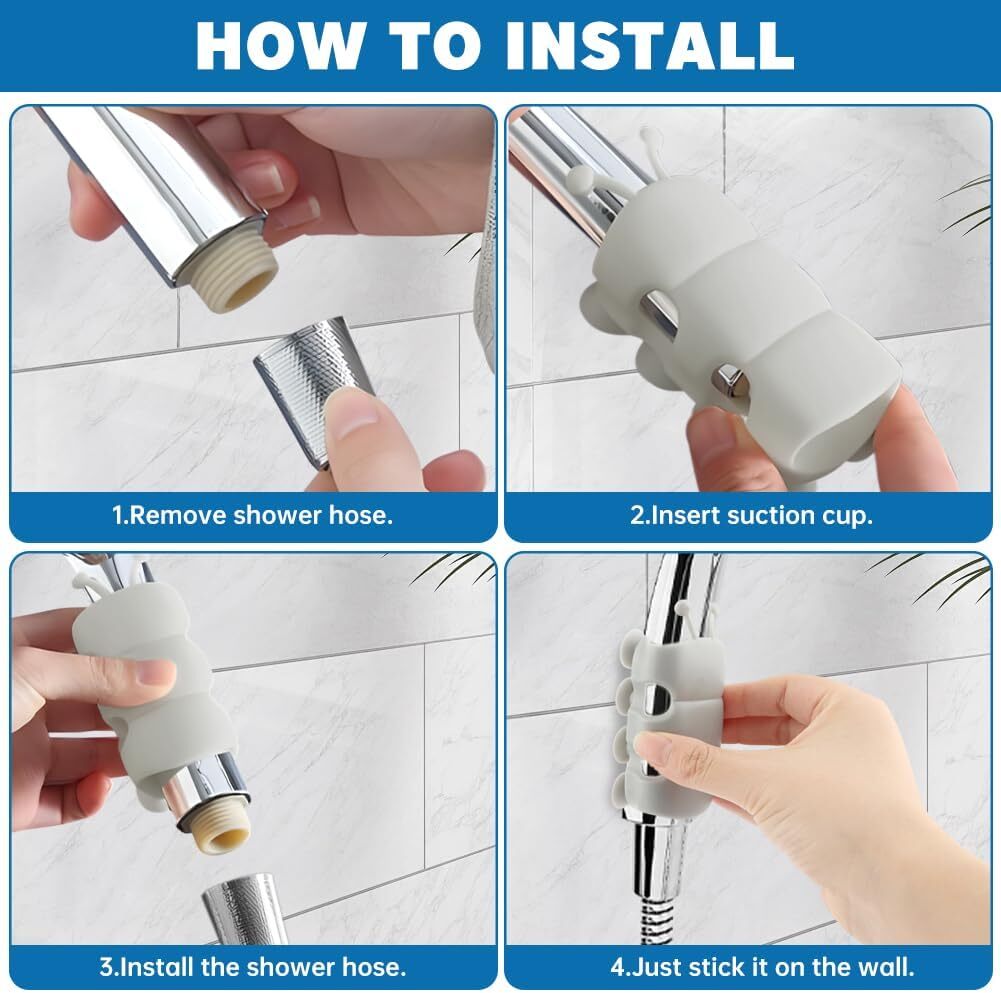 HOW TO INSTALL

1.Remove shower hose.

2.Insert suction cup.

3.Install the shower hose.

4.Just stick it on the wall.