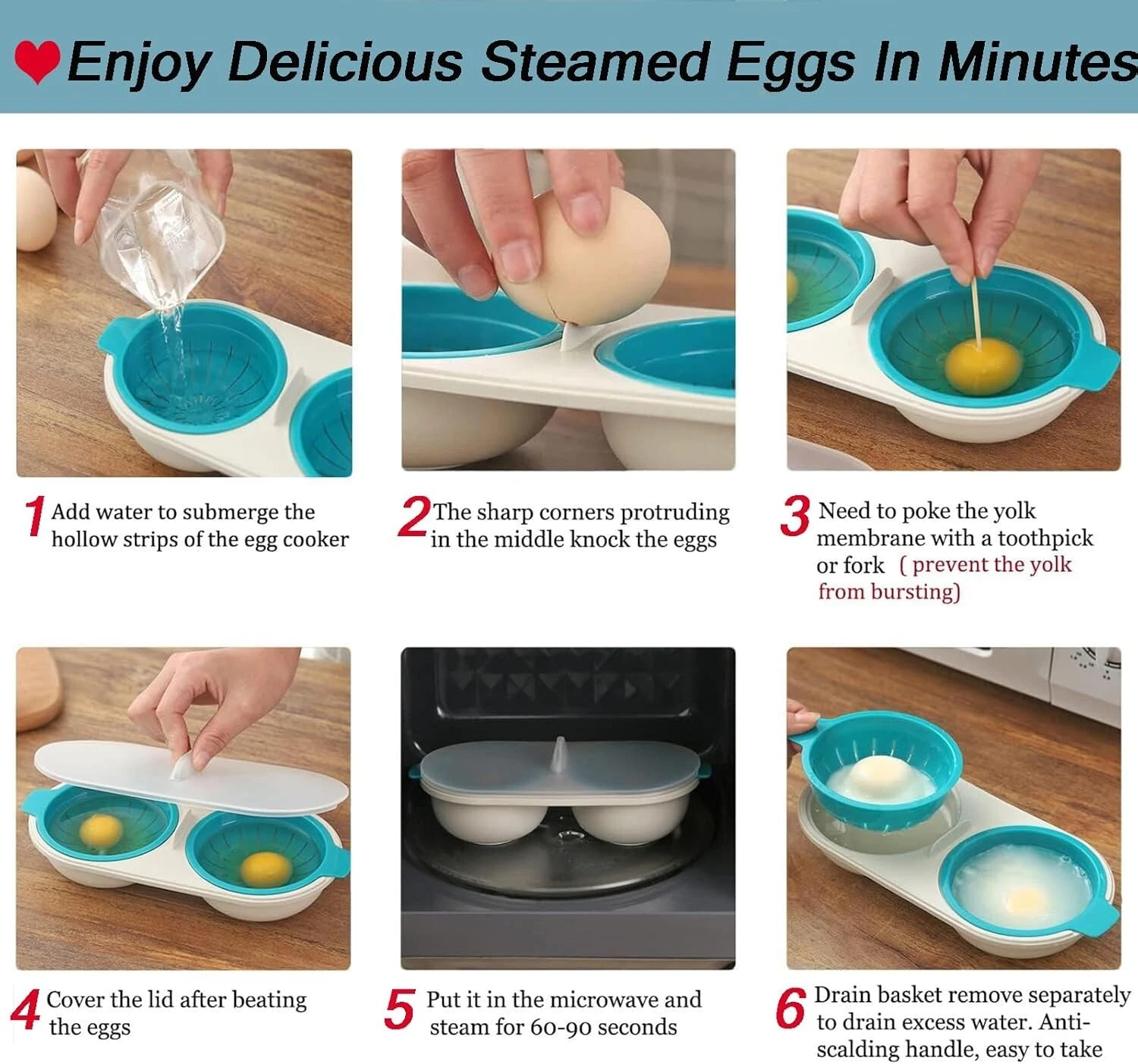 Enjoy Delicious Steamed Eggs In Minutes

1 Add water to submerge the hollow strips of the egg cooker

2 The sharp corners protruding in the middle knock the eggs

3 Need to poke the yolk membrane with a toothpick or fork ( prevent the yolk from bursting)

4 Cover the lid after beating the eggs

5 Put it in the microwave and steam for 60-90 seconds

6 Drain basket remove separately to drain excess water. Anti-scalding handle, easy to take