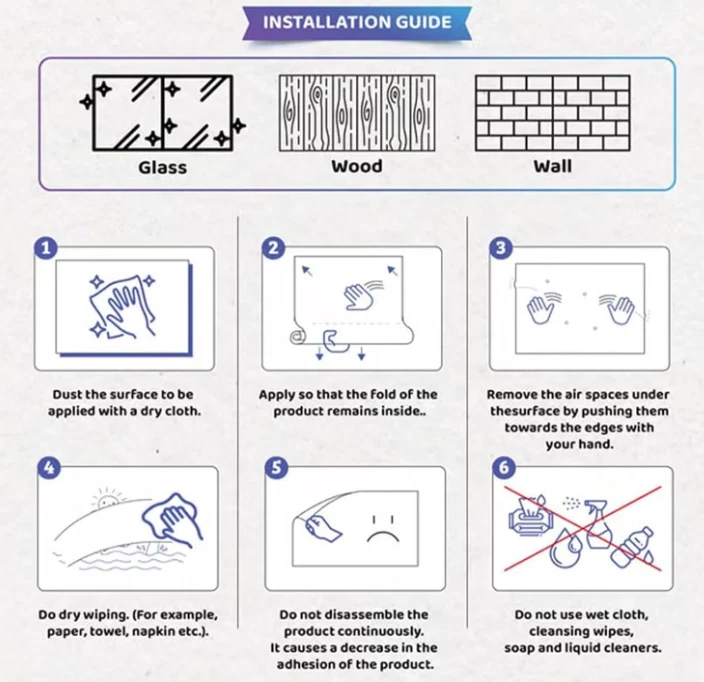 INSTALLATION GUIDE

Glass

Wood

Wall

1

Dust the surface to be applied with a dry cloth.

2

Apply so that the fold of the product remains inside..

3

Remove the air spaces under thesurface by pushing them towards the edges with your hand.

4

Do dry wiping. (For example, paper, towel, napkin etc.).

5

Do not disassemble the product continuously. It causes a decrease in the adhesion of the product.

6

Do not use wet cloth, cleansing wipes, soap and liquid cleaners.