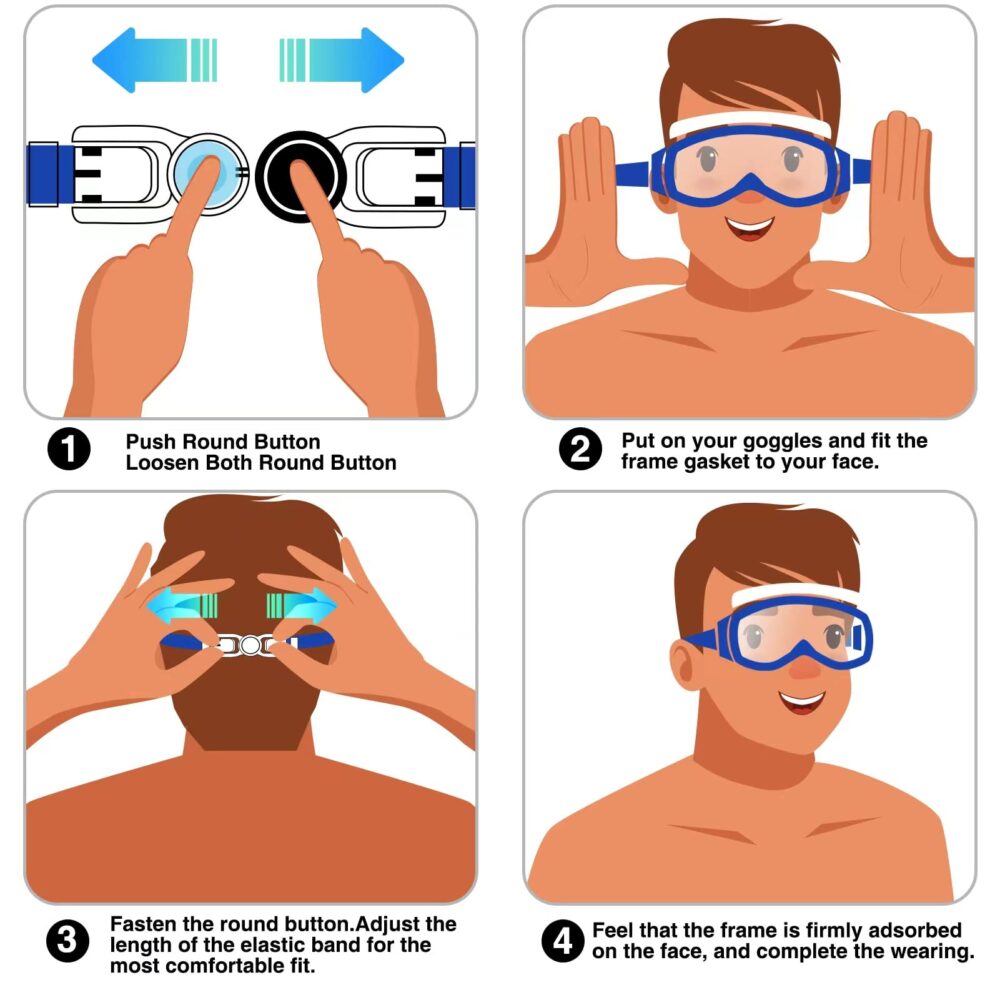 1 Push Round Button
Loosen Both Round Button

2 Put on your goggles and fit the frame gasket to your face.

3 Fasten the round button.Adjust the length of the elastic band for the most comfortable fit.

4 Feel that the frame is firmly adsorbed on the face, and complete the wearing.