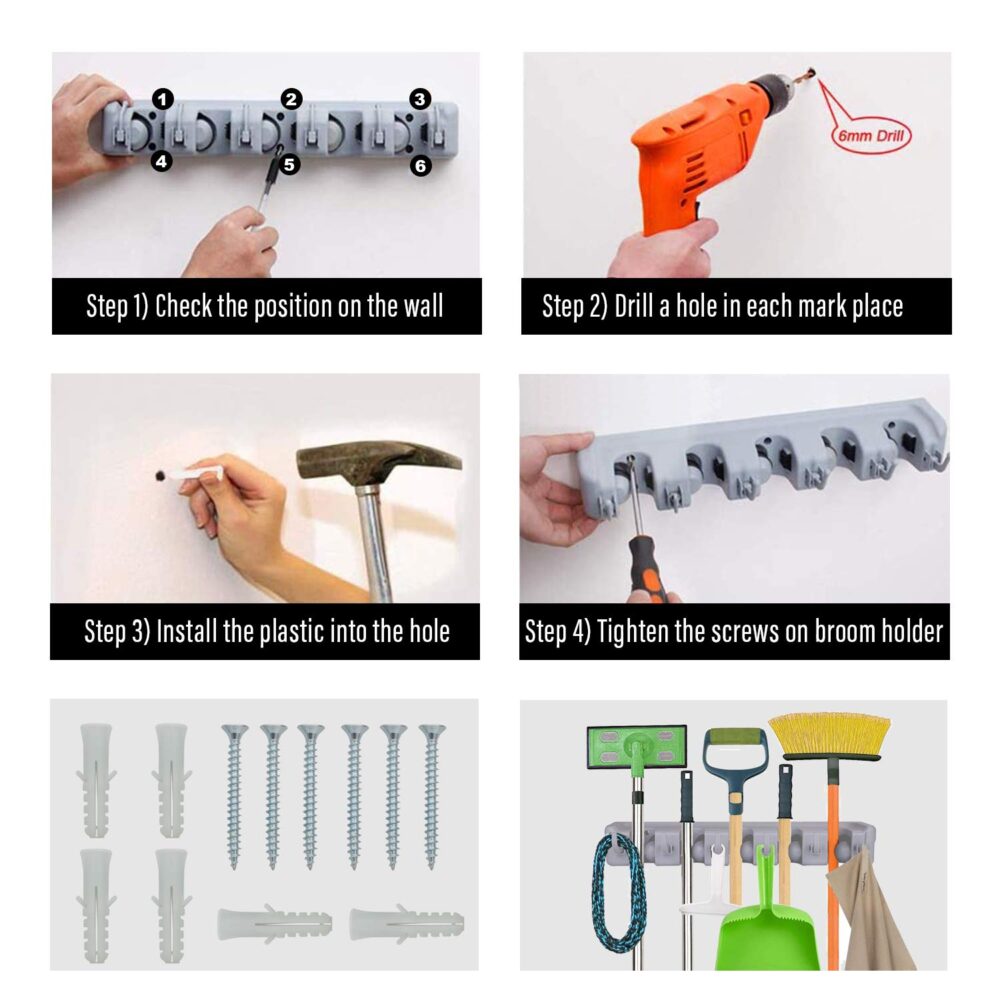 1 2 3
4 5 6

Step 1) Check the position on the wall

6mm Drill

Step 2) Drill a hole in each mark place

Step 3) Install the plastic into the hole

Step 4) Tighten the screws on broom holder